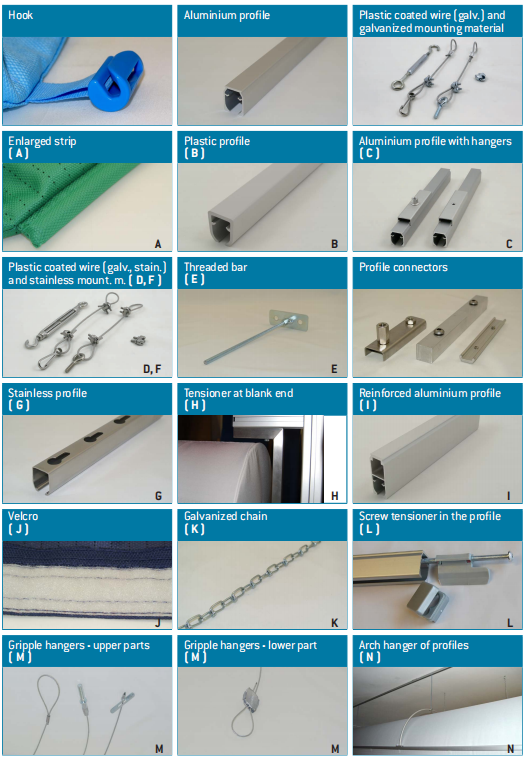 Hook

Aluminium profile

Plastic coated wire (galv.) and galvanized mounting material

Enlarged strip
( A )

A

Plastic profile
( B )

B

Aluminium profile with hangers
( C )

C

Plastic coated wire (galv., stain.) and stainless mount. m. ( D, F )

D, F

Threaded bar
( E )

E

Profile connectors

Stainless profile
( G )

G

Tensioner at blank end
( H )

H

Reinforced aluminium profile
( I )

I

Velcro
( J )

J

Galvanized chain
( K )

K

Screw tensioner in the profile
( L )

L

Gripple hangers - upper parts
( M )

M

Gripple hangers - lower part
( M )

M

Arch hanger of profiles
( N )

N